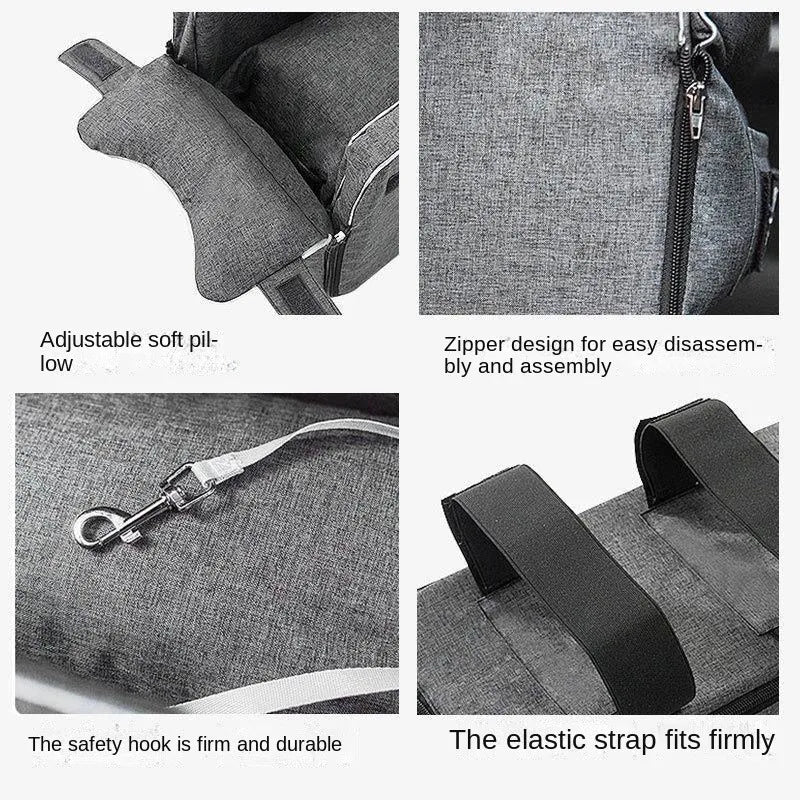 Adjustable soft pillow

Zipper design for easy disassembly and assembly

The safety hook is firm and durable

The elastic strap fits firmly